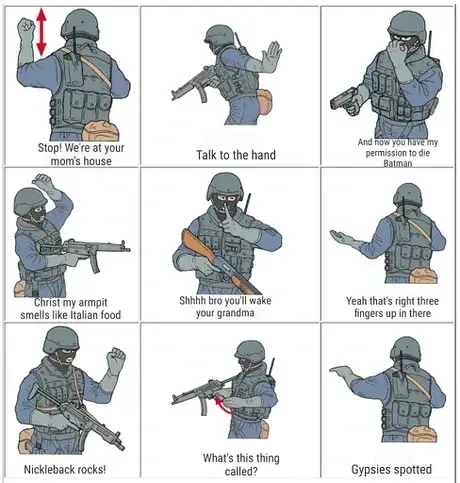 Stop! We're at your mom's house

Talk to the hand

And now you have my permission to die Batman

Christ my armpit smells like Italian food

Shhhh bro you'll wake your grandma

Yeah that's right three fingers up in there

Nickleback rocks!

What's this thing called?

Gypsies spotted